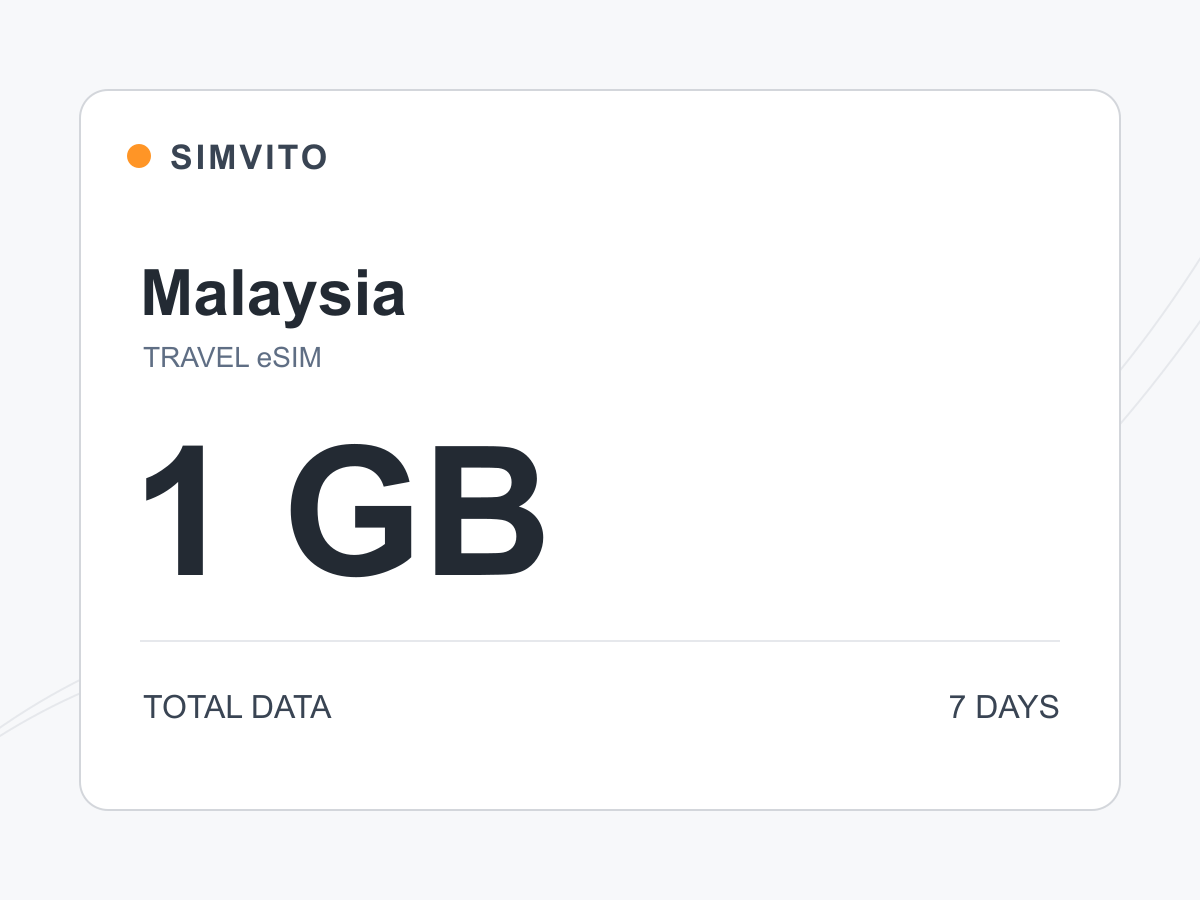 SIMVITO

Malaysia

TRAVEL eSIM

1 GB

TOTAL DATA

7 DAYS