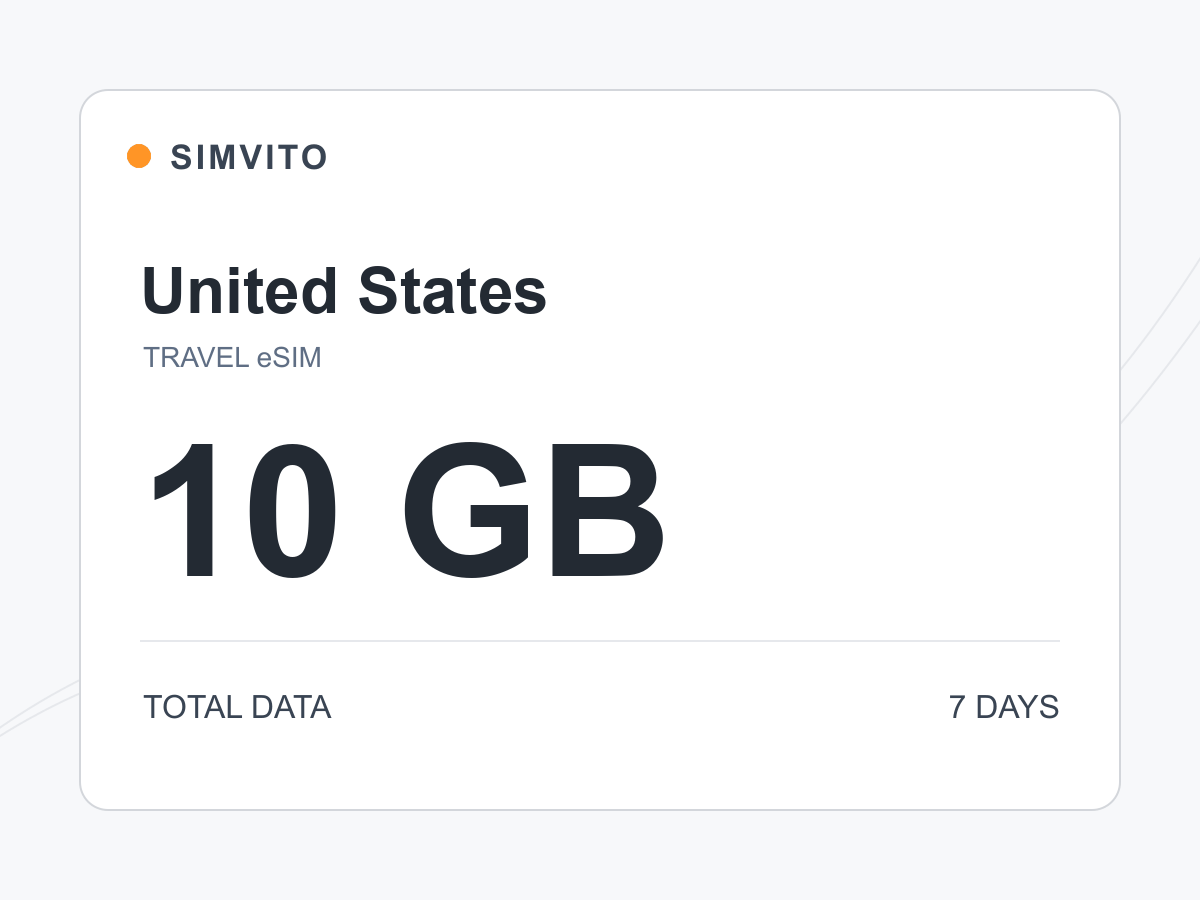 SIMVITO

United States

TRAVEL eSIM

10 GB

TOTAL DATA

7 DAYS